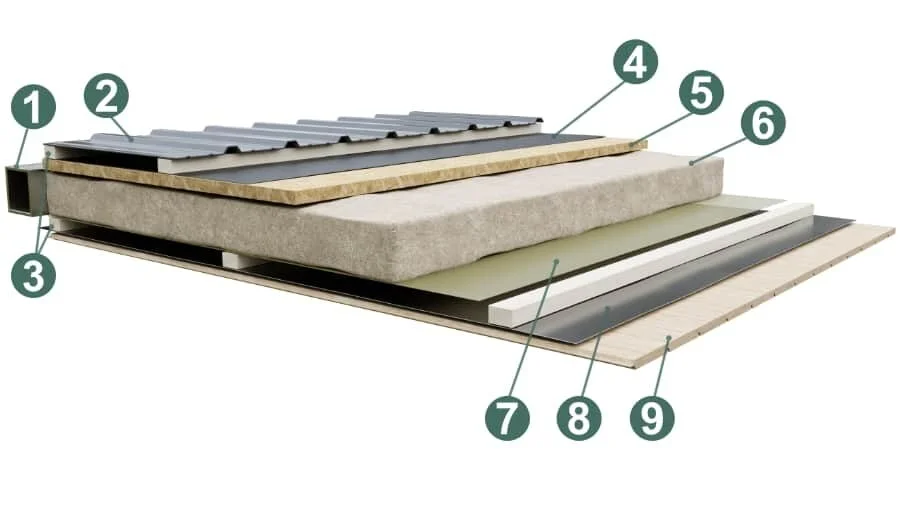 1
2
3
4
5
6
7
8
9