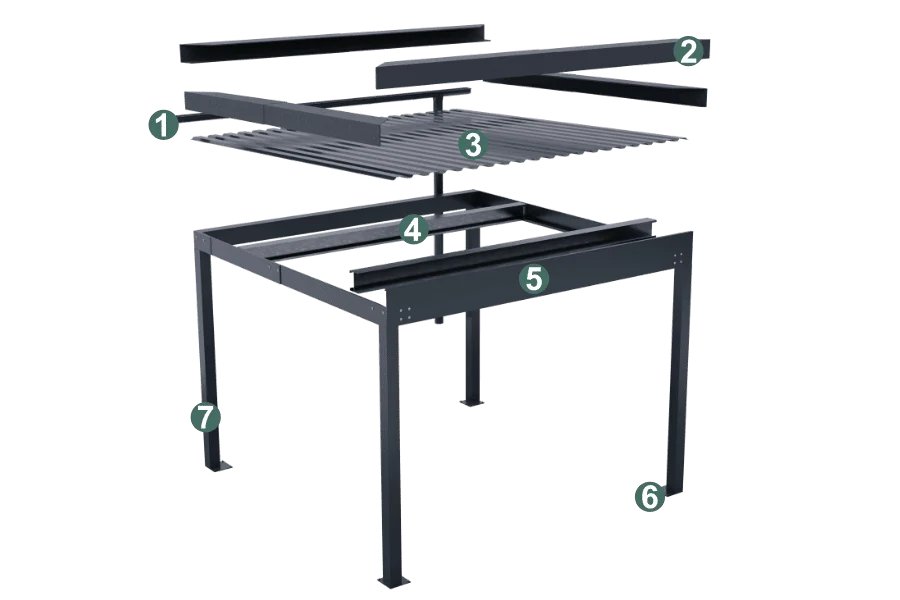 2
1
3
4
5
7
6