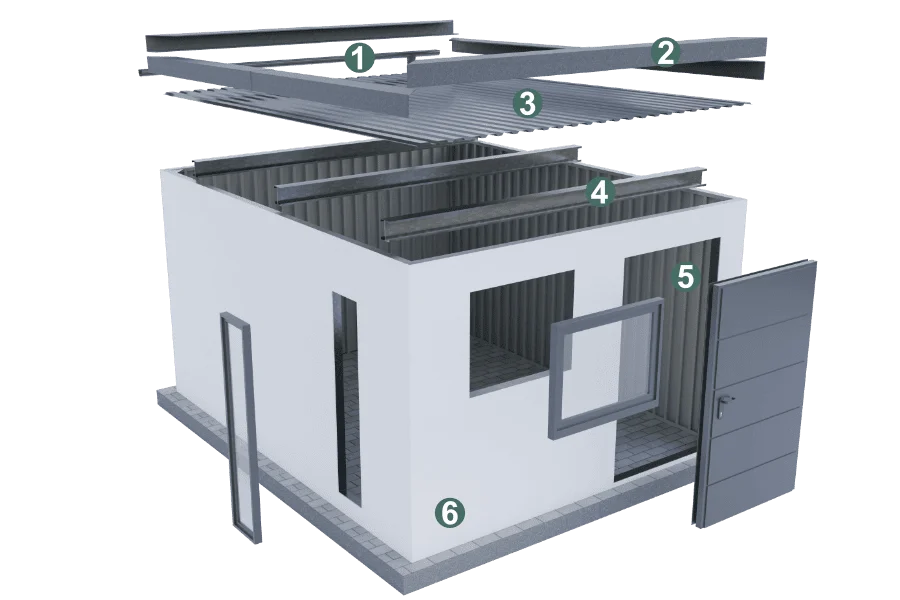 1
2
3
4
5
6