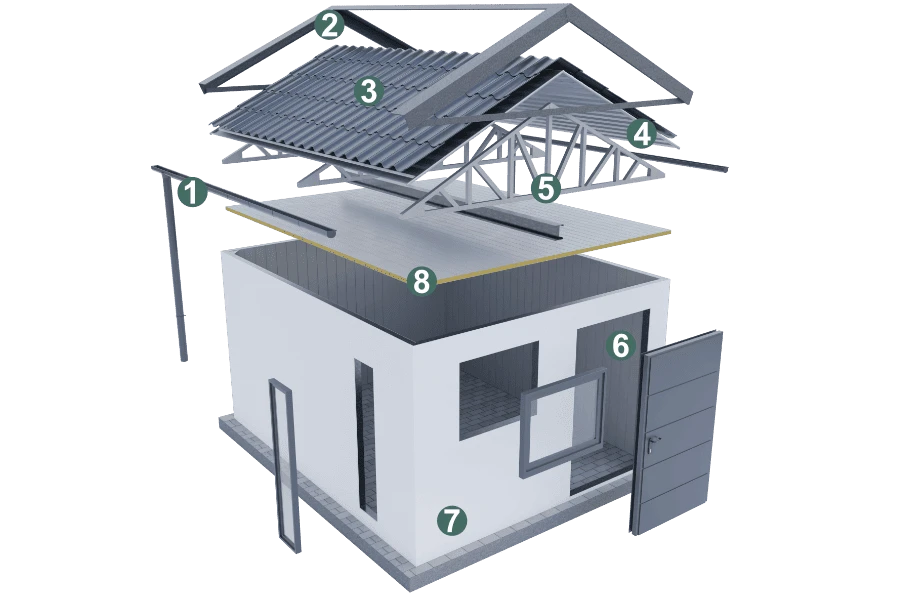 2
3
4
1
5
8
6
7