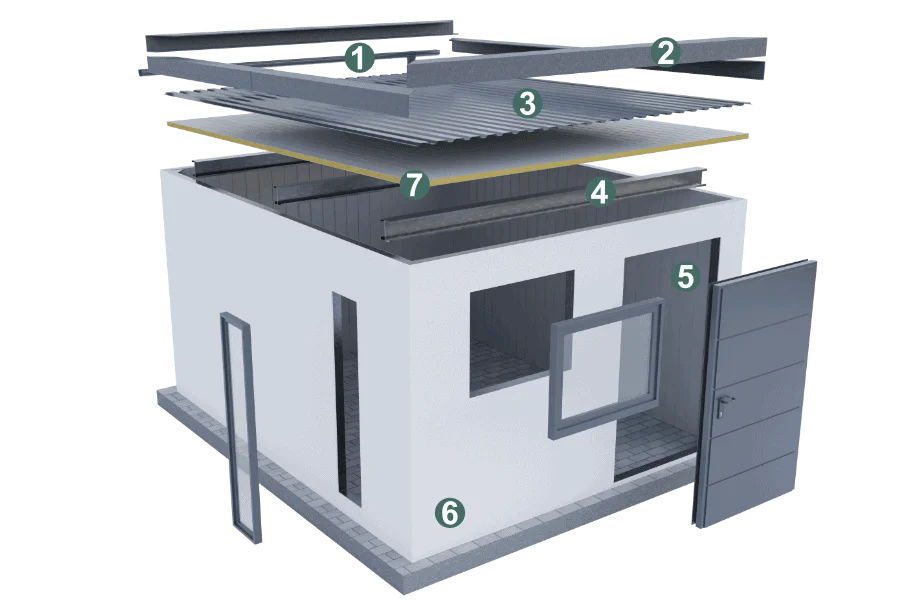 1
2
3
7
4
5
6